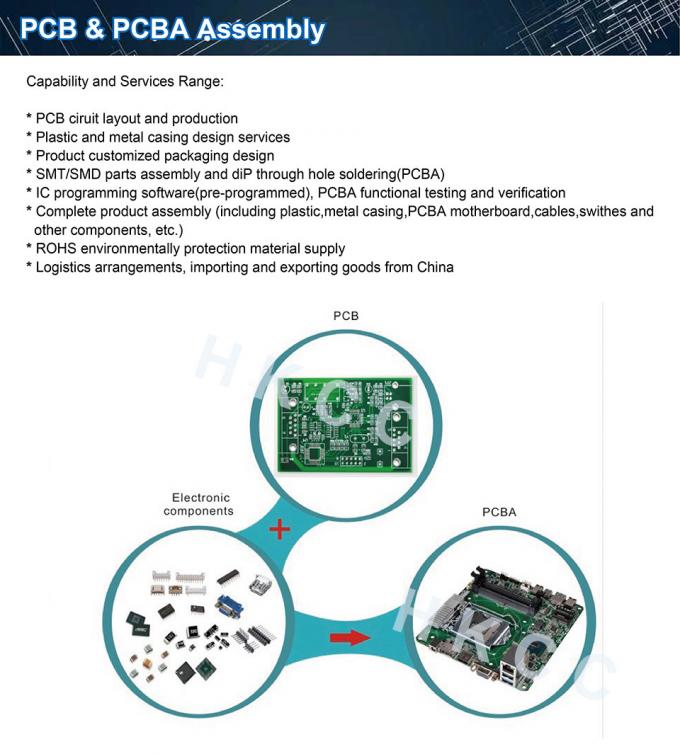 PCB & PCBA Assembly

Capability and Services Range:

* PCB ciruit layout and production
* Plastic and metal casing design services
* Product customized packaging design
* SMT/SMD parts assembly and diP through hole soldering(PCBA)
* IC programming software(pre-programmed), PCBA functional testing and verification
* Complete product assembly (including plastic,metal casing,PCBA motherboard,cables,swithes and other components, etc.)
* ROHS environmentally protection material supply
* Logistics arrangements, importing and exporting goods from China

PCB

HKCC

Electronic components

+

PCBA

HKCC